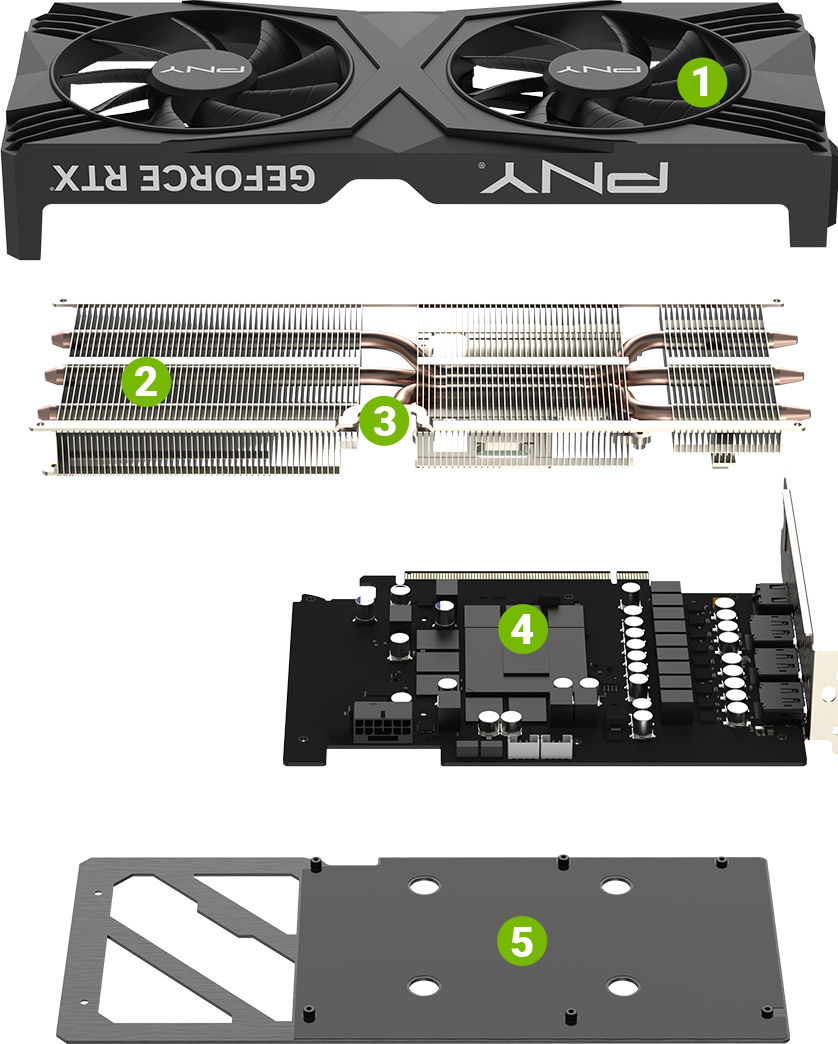 PNY
PNY
1
GEFORCE RTX
PNY
2
3
4
5